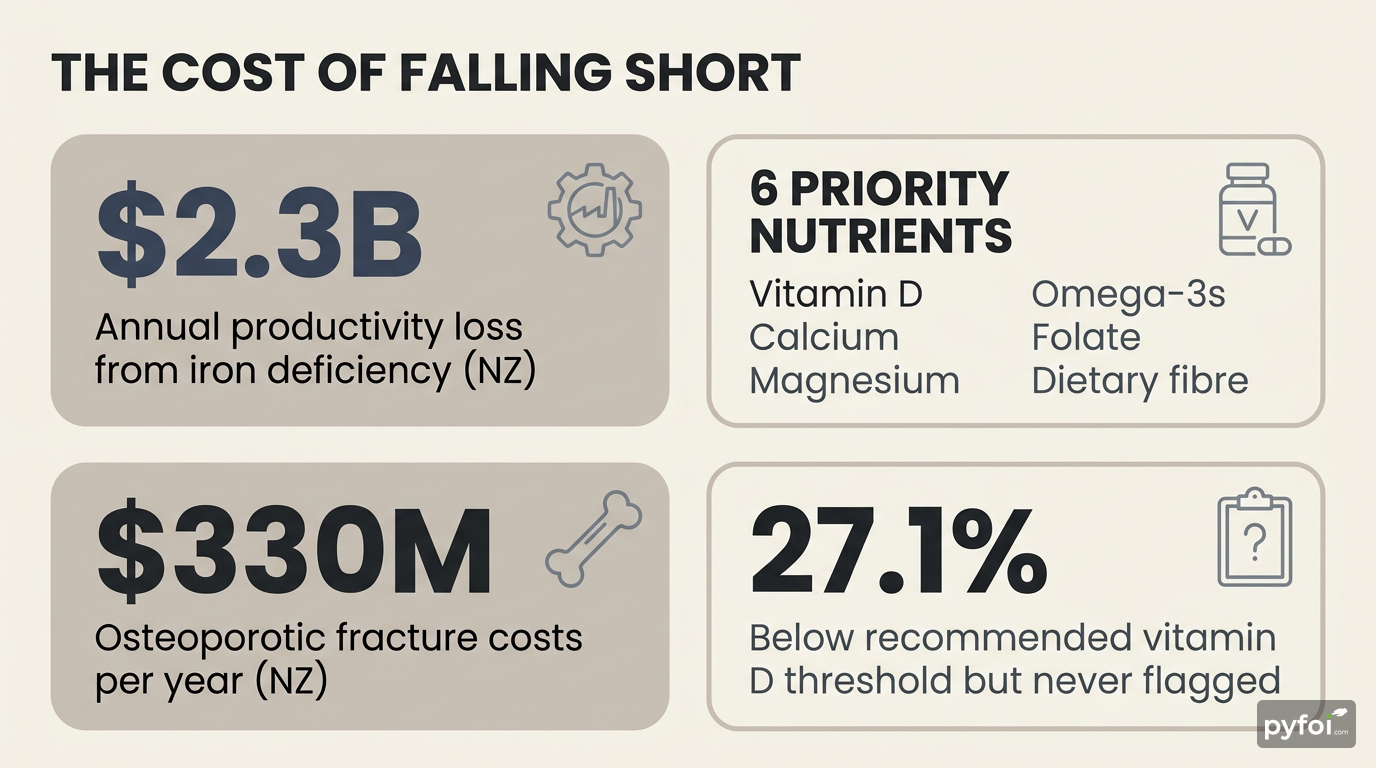 THE COST OF FALLING SHORT

$2.3B

Annual productivity loss from iron deficiency (NZ)

6 PRIORITY NUTRIENTS

V

Vitamin D
Calcium
Magnesium

Omega-3s
Folate
Dietary fibre

$330M

Osteoporotic fracture costs per year (NZ)

27.1%

?

Below recommended vitamin D threshold but never flagged

pyfoi.com